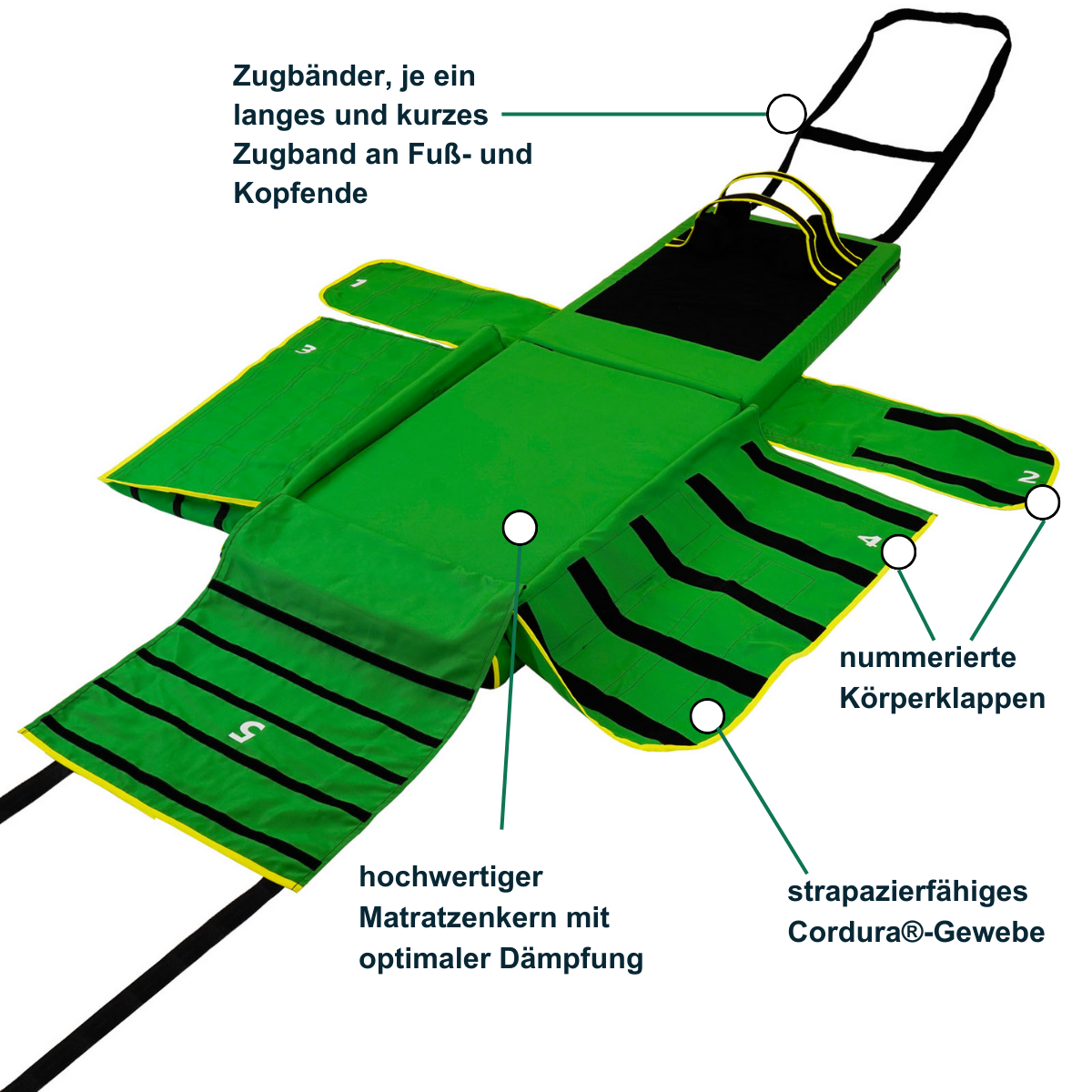 Zugbänder, je ein langes und kurzes Zugband an Fuß- und Kopfende

1

3

2

4

5

nummerierte Körperklappen

hochwertiger Matratzenkern mit optimaler Dämpfung

strapazierfähiges Cordura®-Gewebe